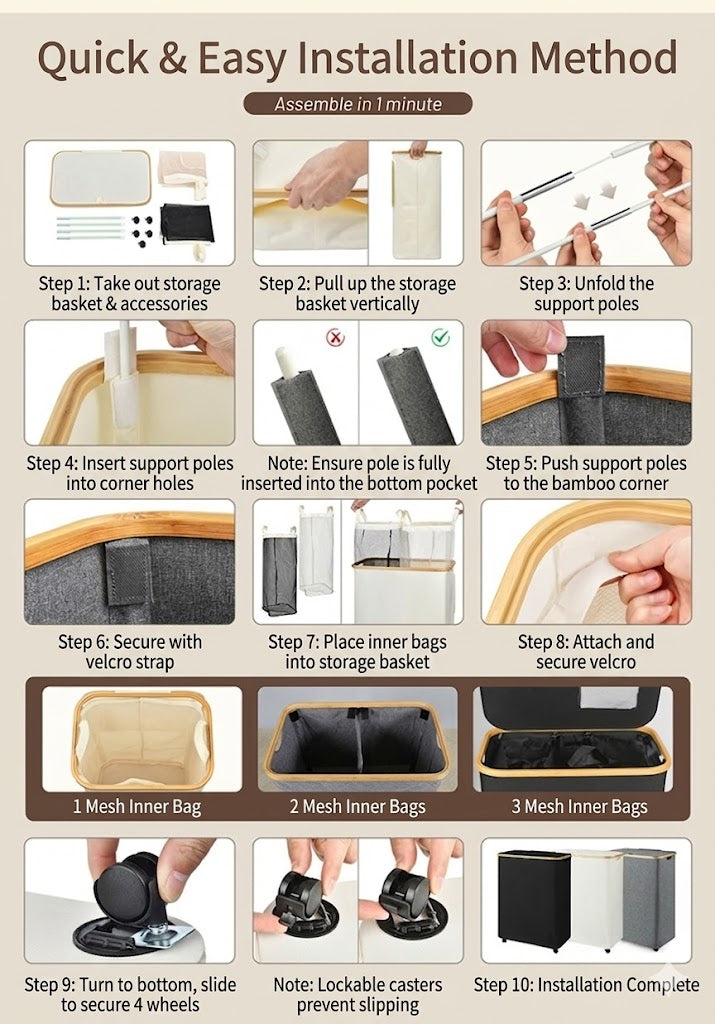 Quick & Easy Installation Method

Assemble in 1 minute

Step 1: Take out storage basket & accessories

Step 2: Pull up the storage basket vertically

Step 3: Unfold the support poles

Step 4: Insert support poles into corner holes

Note: Ensure pole is fully inserted into the bottom pocket

Step 5: Push support poles to the bamboo corner

Step 6: Secure with velcro strap

Step 7: Place inner bags into storage basket

Step 8: Attach and secure velcro

1 Mesh Inner Bag

2 Mesh Inner Bags

3 Mesh Inner Bags

Step 9: Turn to bottom, slide to secure 4 wheels

Note: Lockable casters prevent slipping

Step 10: Installation Complete